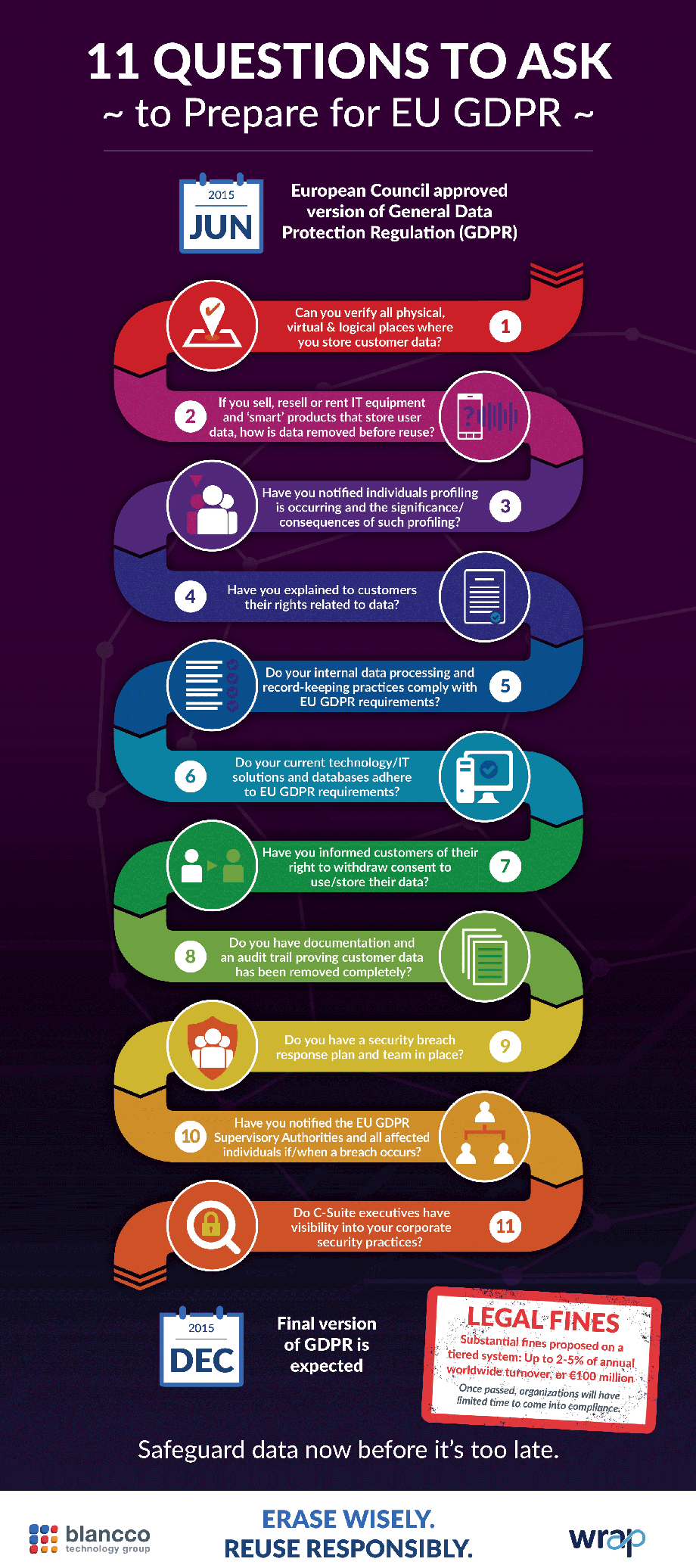 11 QUESTIONS TO ASK
~ to Prepare for EU GDPR ~

2015
JUN

European Council approved version of General Data Protection Regulation (GDPR)

Can you verify all physical, virtual & logical places where you store customer data? 1

2 If you sell, resell or rent IT equipment and 'smart' products that store user data, how is data removed before reuse?

Have you notified individuals profiling is occurring and the significance/ consequences of such profiling? 3

4 Have you explained to customers their rights related to data?

Do your internal data processing and record-keeping practices comply with EU GDPR requirements? 5

6 Do your current technology/IT solutions and databases adhere to EU GDPR requirements?

Have you informed customers of their right to withdraw consent to use/store their data? 7

8 Do you have documentation and an audit trail proving customer data has been removed completely?

Do you have a security breach response plan and team in place? 9

10 Have you notified the EU GDPR Supervisory Authorities and all affected individuals if/when a breach occurs?

Do C-Suite executives have visibility into your corporate security practices? 11

2015
DEC

Final version of GDPR is expected

LEGAL FINES
Substantial fines proposed on a tiered system: Up to 2-5% of annual worldwide turnover, or €100 million
Once passed, organizations will have limited time to come into compliance.

Safeguard data now before it's too late.

blancco technology group

ERASE WISELY.
REUSE RESPONSIBLY.

wrap